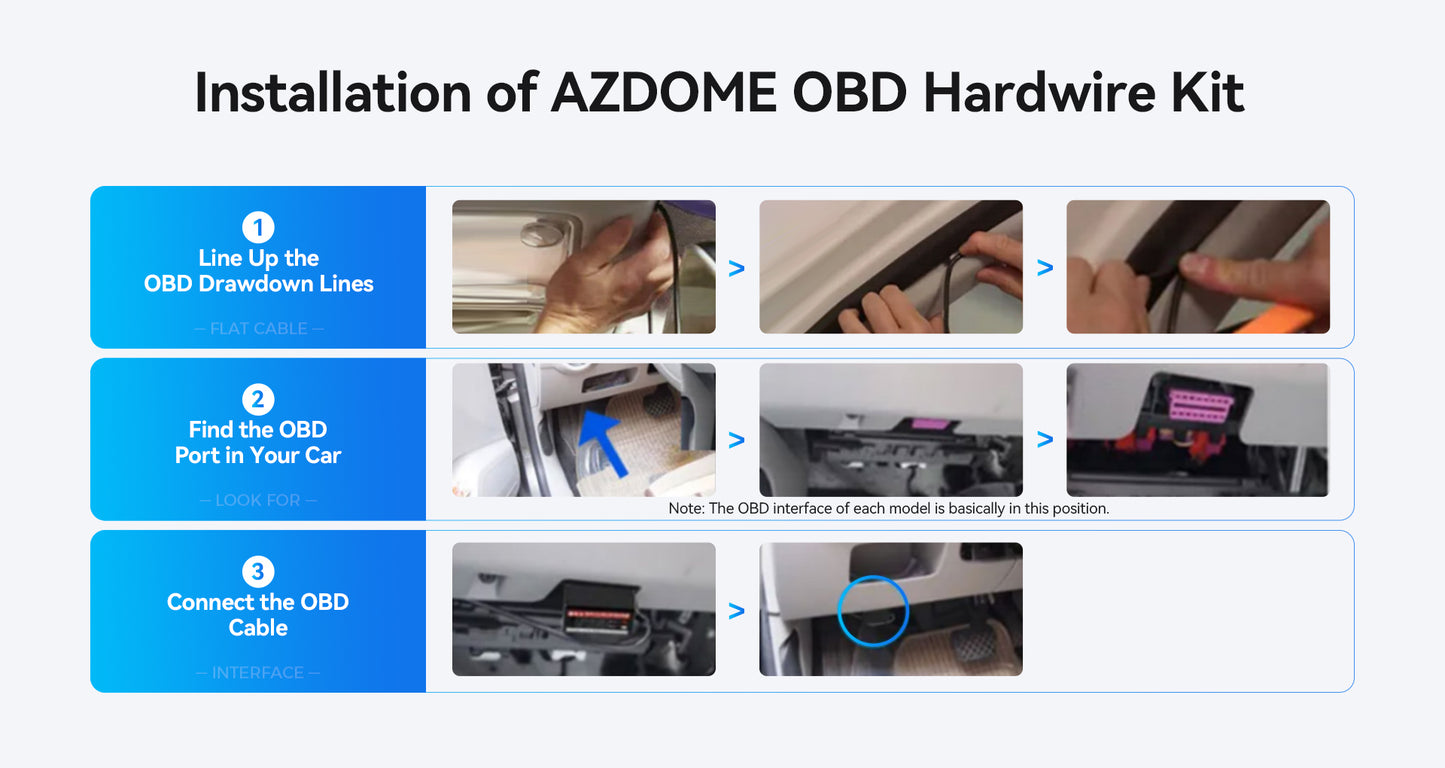 Installation of AZDOME OBD Hardwire Kit

1
Line Up the OBD Drawdown Lines
— FLAT CABLE —

>
>

2
Find the OBD Port in Your Car
— LOOK FOR —

>
>

Note: The OBD interface of each model is basically in this position.

3
Connect the OBD Cable
— INTERFACE —

>